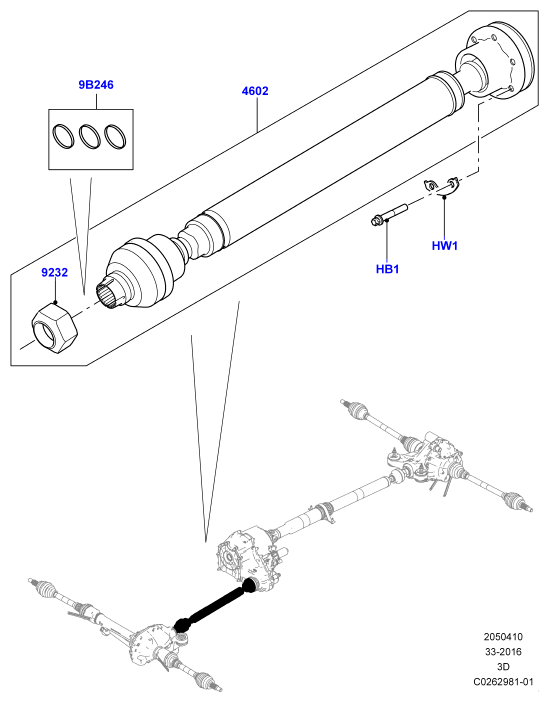 9B246

4602

9232

HW1

HB1

2050410
33-2016
3D
C0262981-01