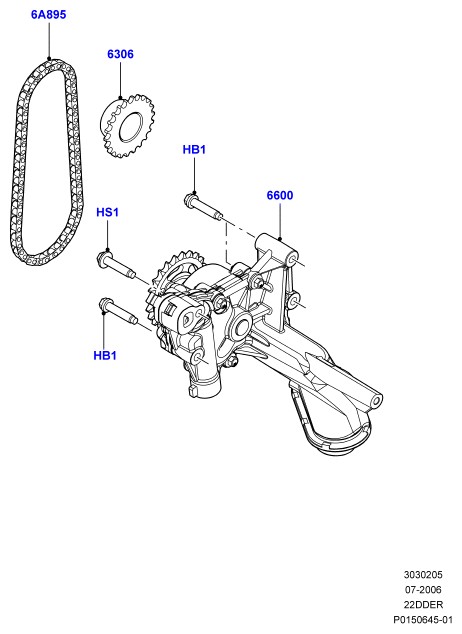 6A895

6306

HB1

6600

HS1

HB1

3030205
07-2006
22DDER
P0150645-01