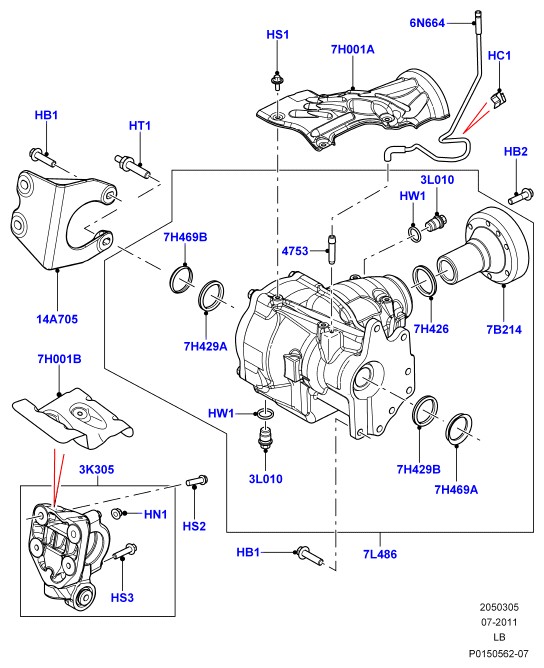 6N664
HS1
7H001A
HC1
HB1
HT1
HB2
3L010
HW1
7H469B
4753
14A705
7H429A
7H426
7B214
7H001B
HW1
3L010
7H429B
7H469A
3K305
HN1
HS2
HS3
HB1
7L486
2050305
07-2011
LB
P0150562-07