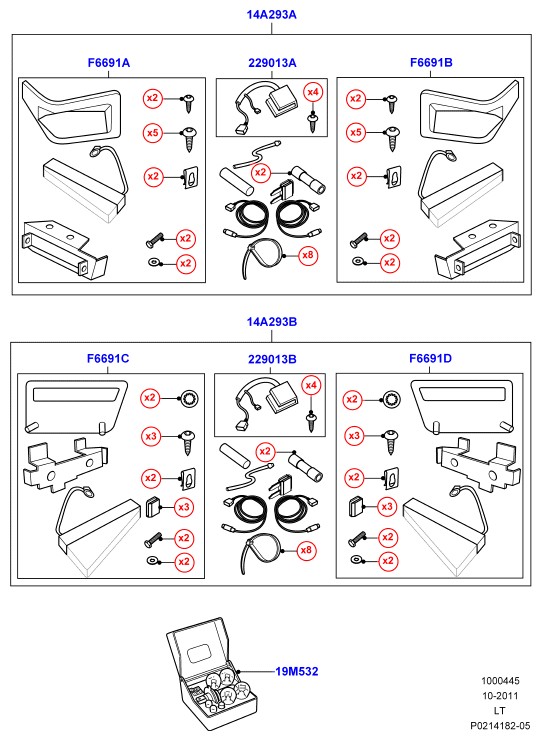 14A293A

F6691A

x2
x5
x2
x2
x2

229013A

x4
x2
x8

F6691B

x2
x5
x2
x2
x2

14A293B

F6691C

x2
x3
x2
x3
x2
x2

229013B

x4
x2
x8

F6691D

x2
x3
x2
x3
x2
x2

19M532

1000445
10-2011
LT
P0214182-05