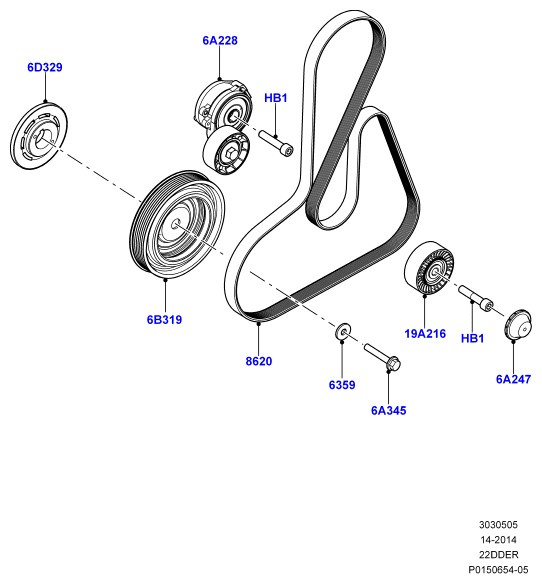 6A228

6D329

HB1

6B319

8620

19A216

HB1

6359

6A247

6A345

3030505
14-2014
22DDER
P0150654-05