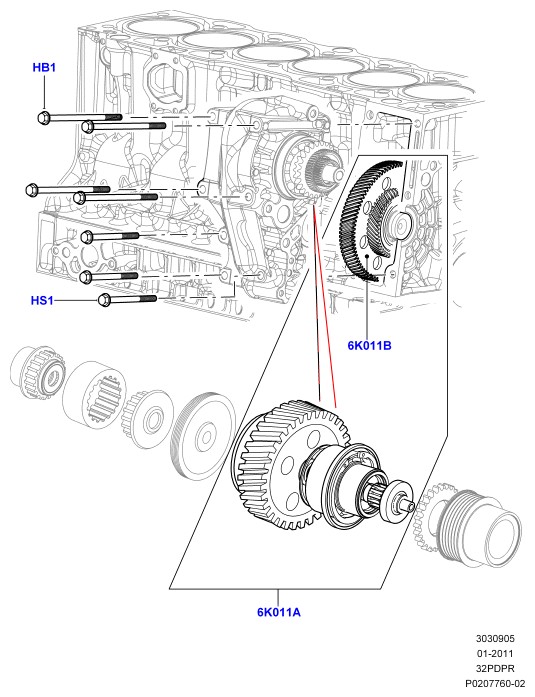 HB1

HS1

6K011B

6K011A

3030905
01-2011
32PDPR
P0207760-02