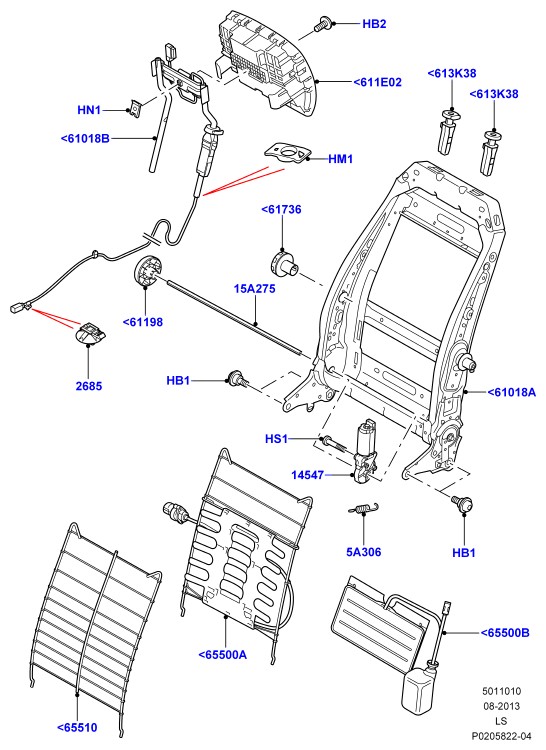 HB2
<611E02
<613K38
<613K38
HN1
<61018B
HM1
<61736
15A275
<61198
2685
HB1
<61018A
HS1
14547
5A306
HB1
<65500A
<65500B
<65510
5011010
08-2013
LS
P0205822-04