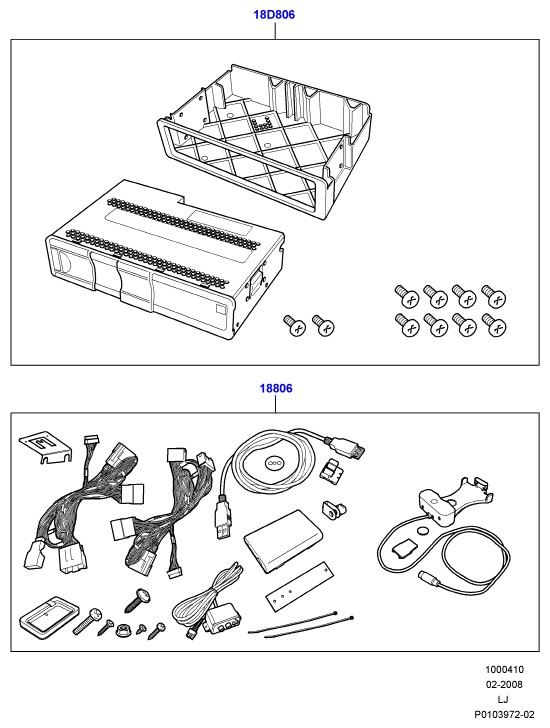 18D806

18806

1000410
02-2008
LJ
P0103972-02