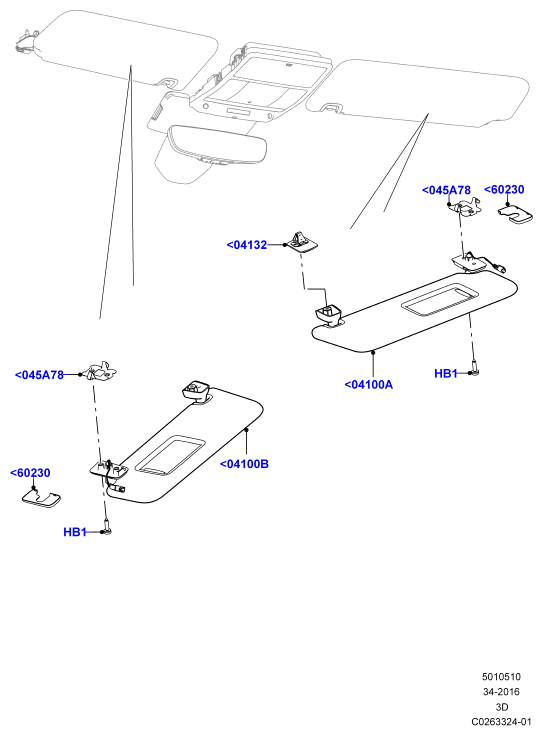 <045A78
<60230
<04132
<04100A
HB1
<045A78
<04100B
<60230
HB1

5010510
34-2016
3D
C0263324-01