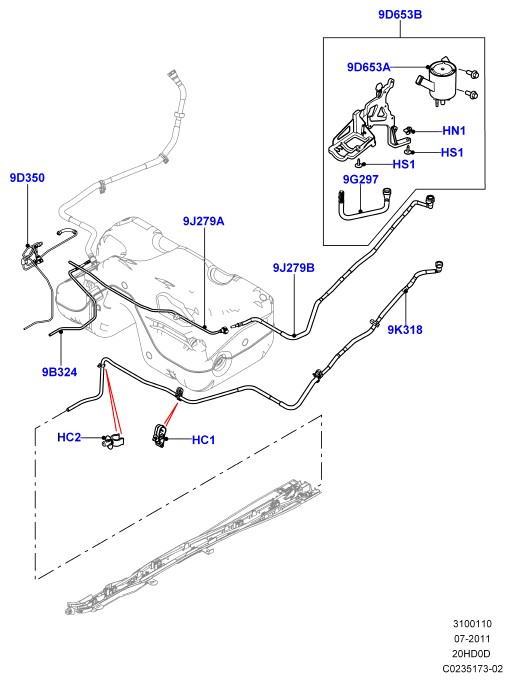 9D653B

9D653A

HN1

HS1

HS1

9G297

9D350

9J279A

9J279B

9K318

9B324

HC2

HC1

3100110
07-2011
20HD0D
C0235173-02