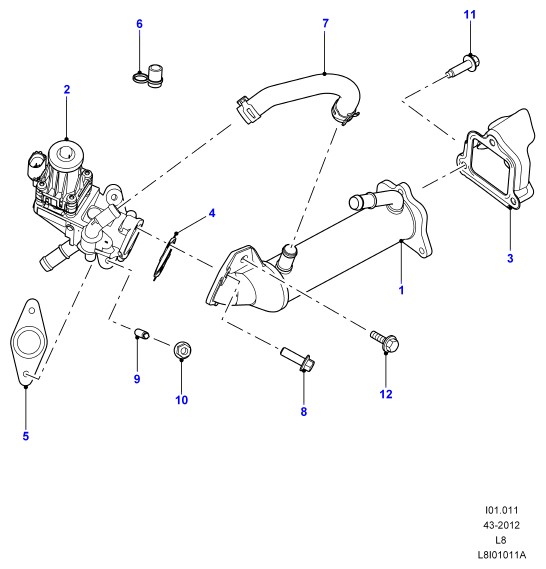 6
7
11
2
4
3
1
5
9
10
8
12

I01.011
43-2012
L8
L8I01011A