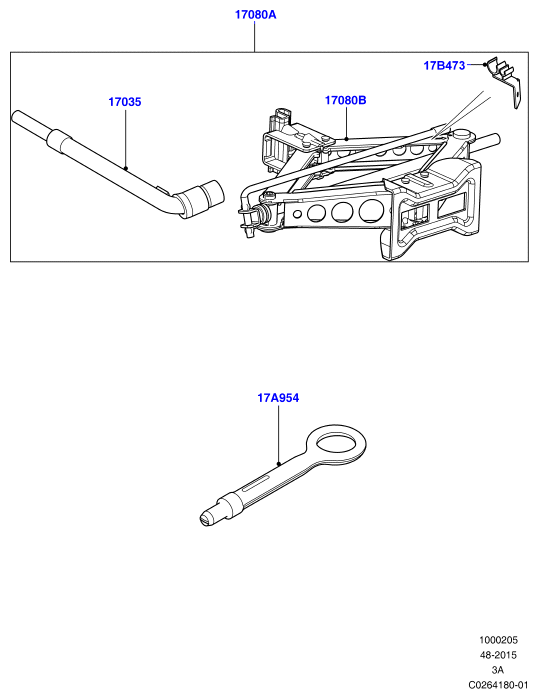 17080A

17B473

17035

17080B

17A954

1000205
48-2015
3A
C0264180-01