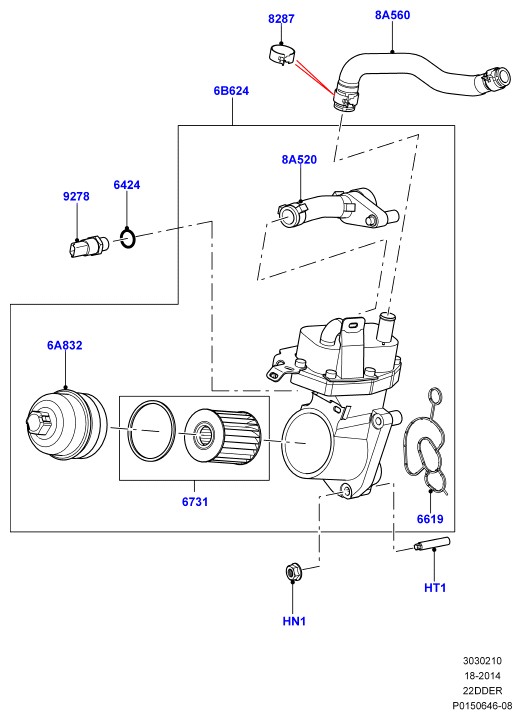 8287
8A560
6B624
8A520
9278
6424
6A832
6731
6619
HT1
HN1

3030210
18-2014
22DDER
P0150646-08