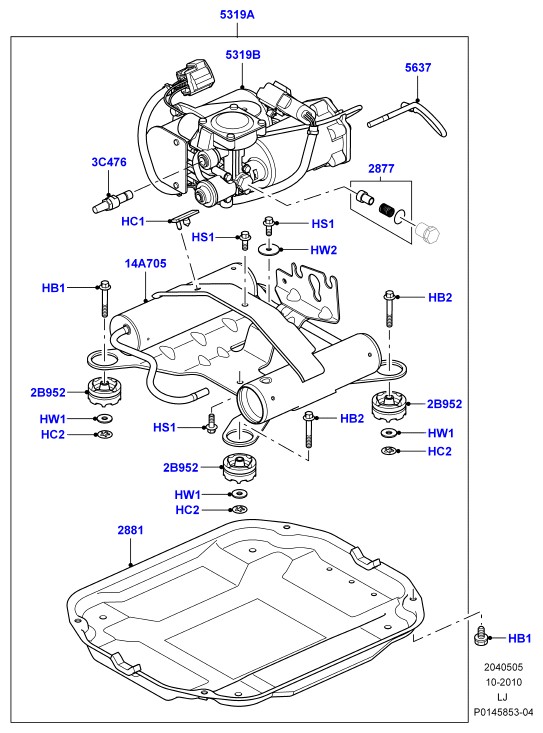 5319A
5319B
5637
3C476
2877
HC1
HS1
HS1
HW2
14A705
HB1
HB2
2B952
2B952
HW1
HC2
HS1
HB2
HW1
HC2
2B952
HW1
HC2
2881
HB1
2040505
10-2010
LJ
P0145853-04