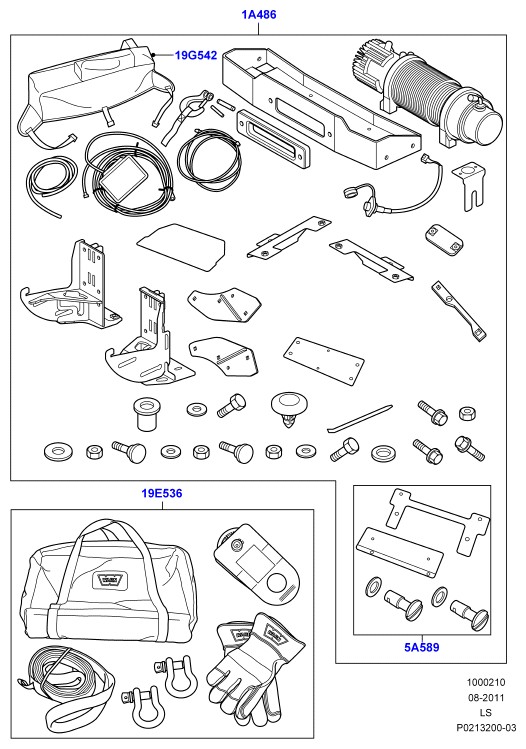 1A486

19G542

19E536

5A589

1000210
08-2011
LS
P0213200-03