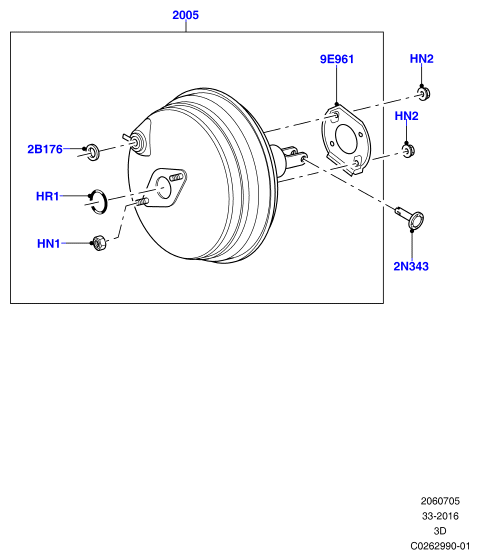 2005

9E961

HN2

HN2

2B176

HR1

HN1

2N343

2060705
33-2016
3D
C0262990-01