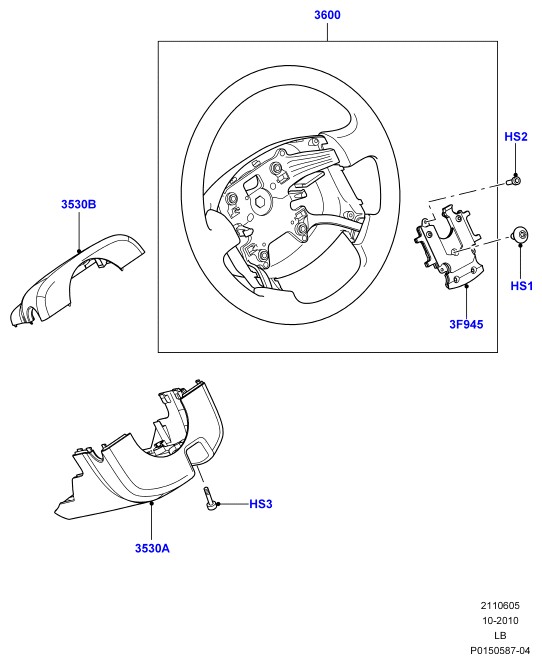 3600

HS2

3530B

HS1

3F945

HS3

3530A

2110605
10-2010
LB
P0150587-04