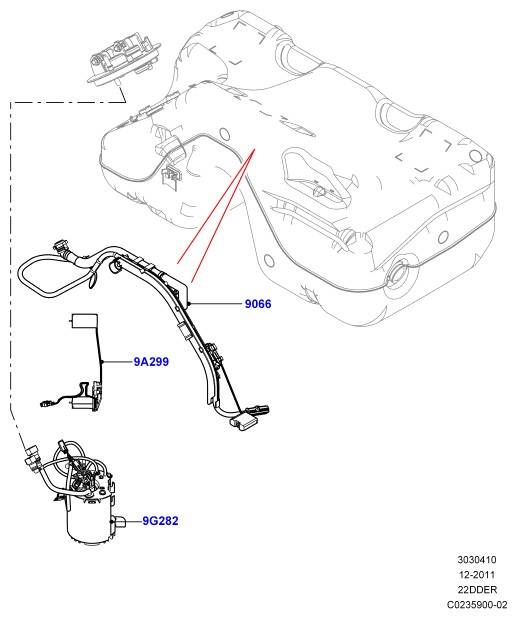 9066

9A299

9G282

3030410
12-2011
22DDER
C0235900-02