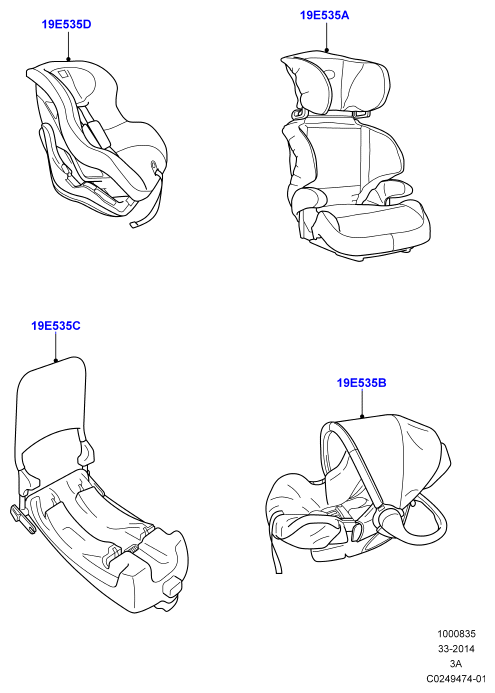 19E535D

19E535A

19E535C

19E535B

1000835
33-2014
3A
C0249474-01