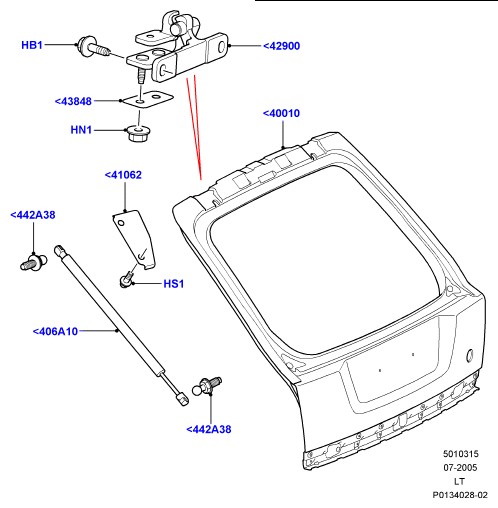 HB1
<42900
<43848
HN1
<40010
<41062
<442A38
HS1
<406A10
<442A38
5010315
07-2005
LT
P0134028-02