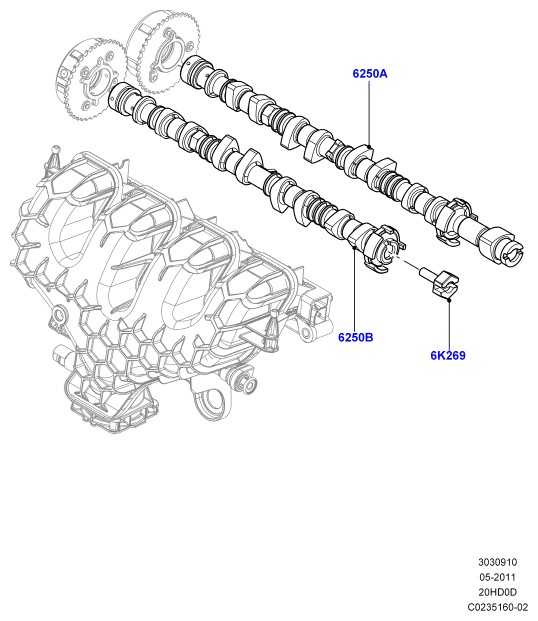 6250A

6250B

6K269

3030910
05-2011
20HD0D
C0235160-02