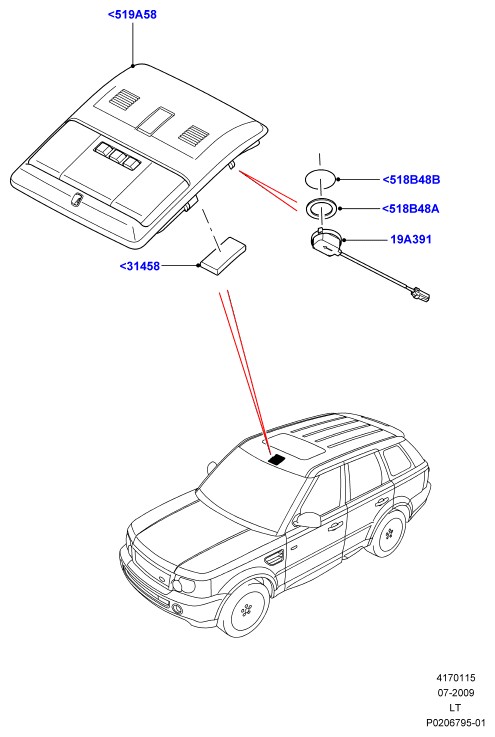 <519A58

<518B48B

<518B48A

19A391

<31458

4170115
07-2009
LT
P0206795-01