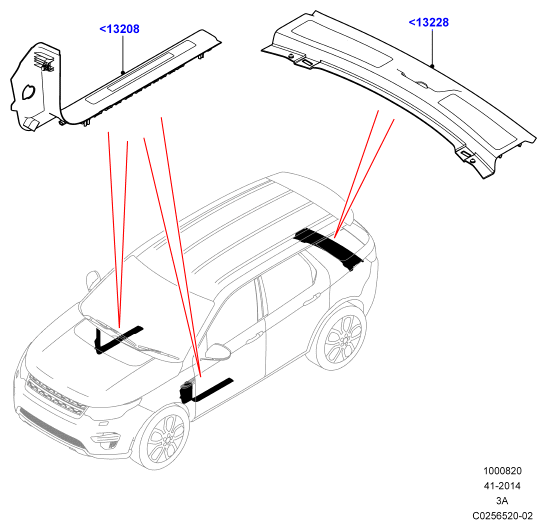 <13208

<13228

1000820
41-2014
3A
C0256520-02