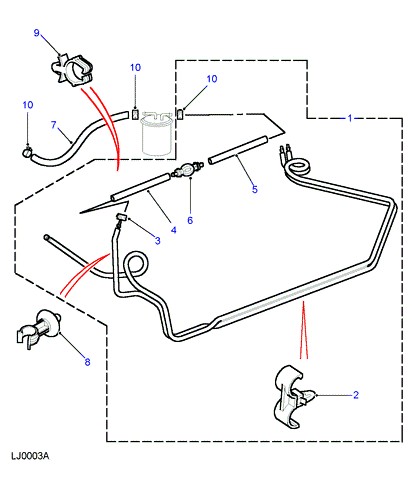 9
10
10
10
7
1
5
6
4
3
8
2
LJ0003A