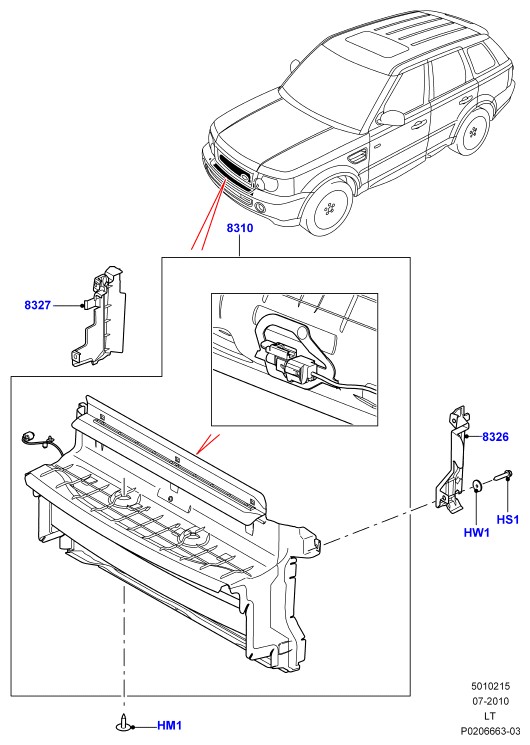 8310

8327

8326

HW1

HS1

HM1

5010215
07-2010
LT
P0206663-03