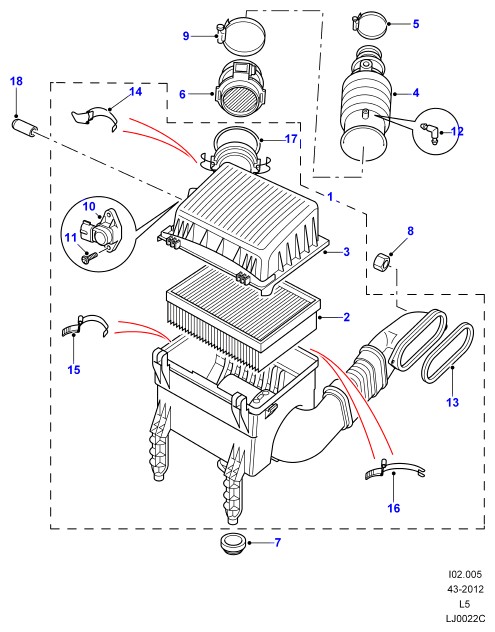 9
5
18
14
6
4
12
17
1
10
11
8
3
2
15
13
16
7
I02.005
43-2012
L5
LJ0022C