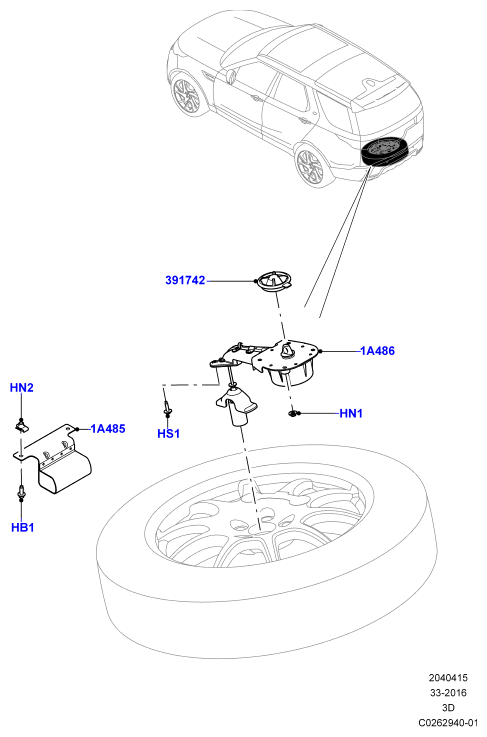 391742

1A486

HN2

1A485

HS1

HN1

HB1

2040415
33-2016
3D
C0262940-01