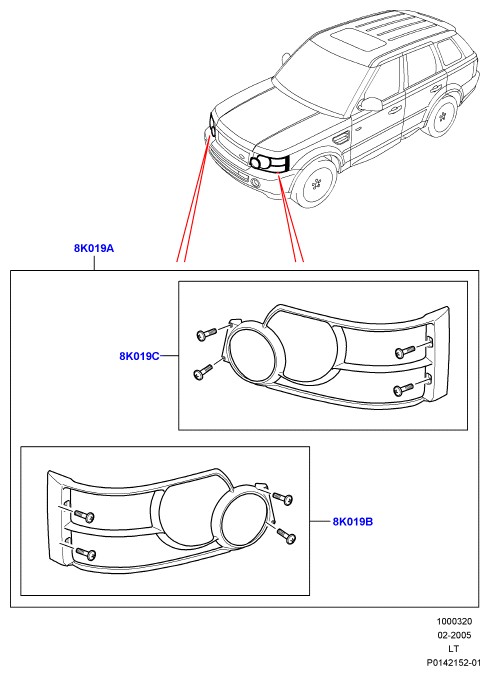 8K019A

8K019C

8K019B

1000320
02-2005
LT
P0142152-01