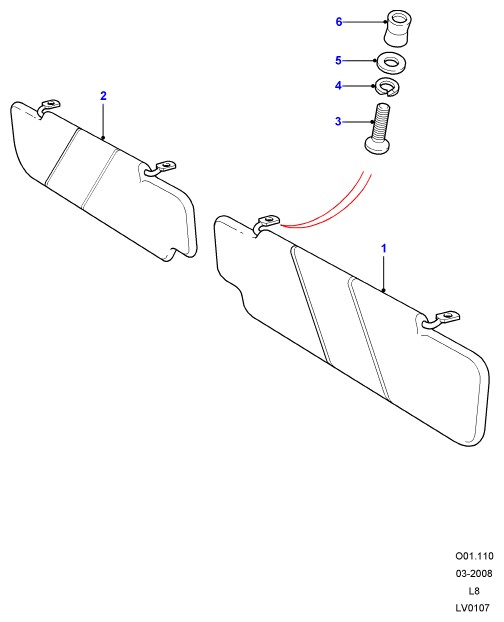 6
5
4
3
2
1

O01.110
03-2008
L8
LV0107