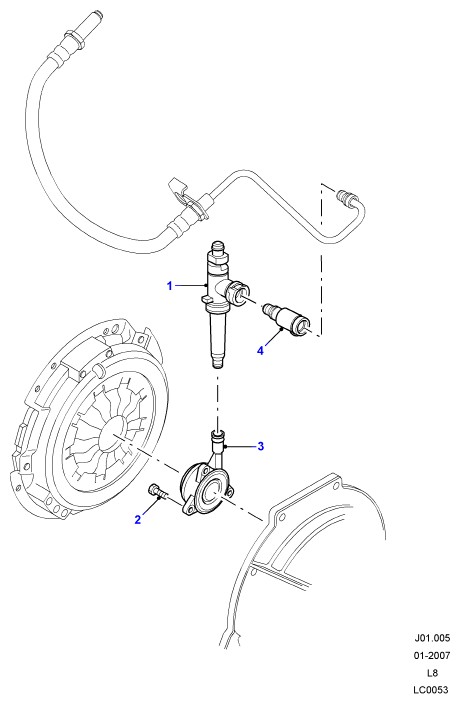 1
4
3
2
J01.005
01-2007
L8
LC0053