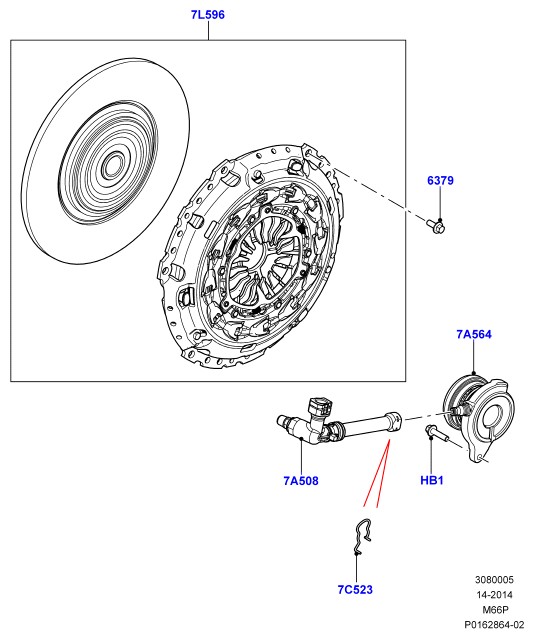 7L596

6379

7A564

7A508

HB1

7C523

3080005
14-2014
M66P
P0162864-02