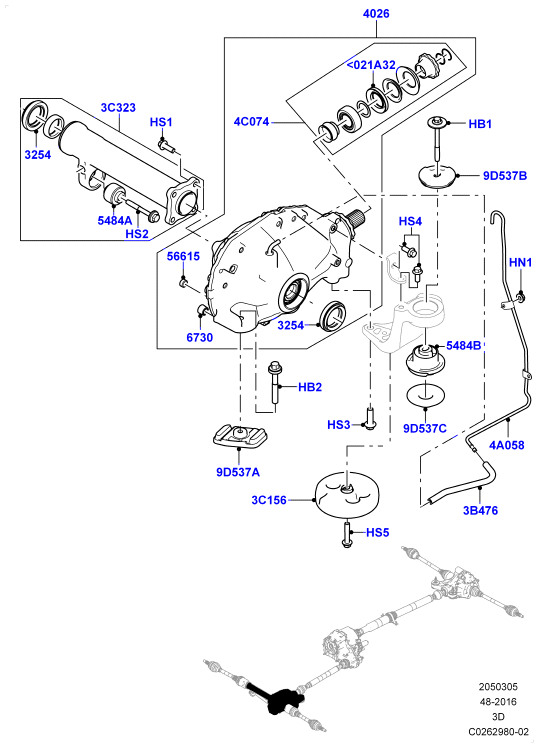 4026
<021A32
3C323
HS1
4C074
HB1
3254
9D537B
5484A
HS2
HS4
56615
HN1
6730
3254
5484B
HB2
HS3
9D537C
4A058
9D537A
3C156
3B476
HS5
2050305
48-2016
3D
C0262980-02