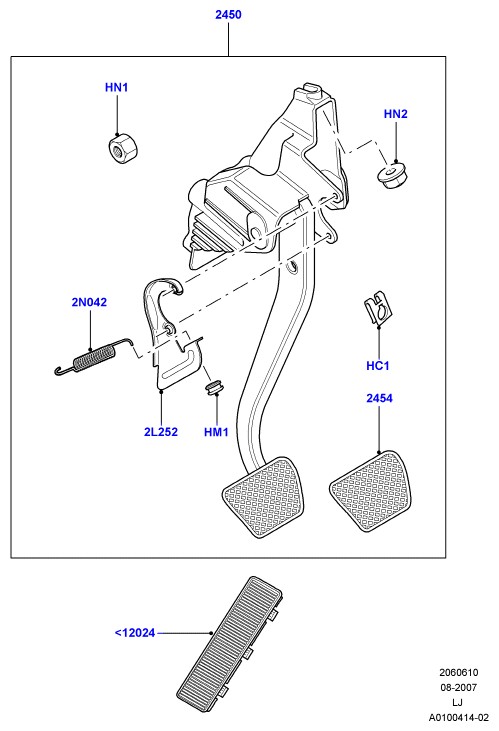 2450

HN1

HN2

2N042

HC1

2454

2L252

HM1

<12024

2060610
08-2007
LJ
A0100414-02