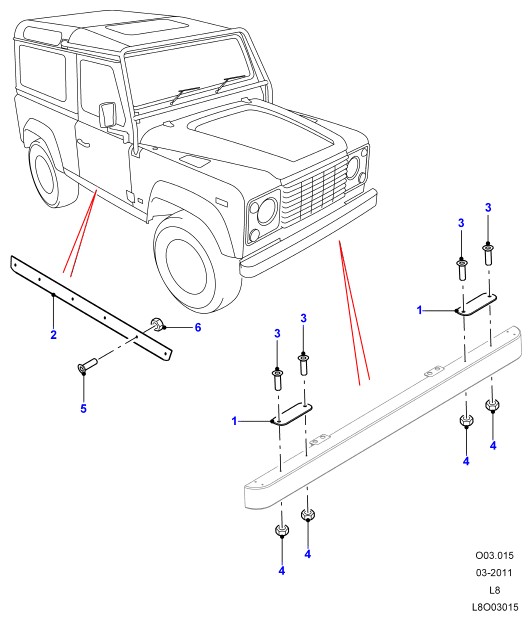 3
3
1
2
6
3
3
5
1
4
4
4
4

O03.015
03-2011
L8
L8O03015