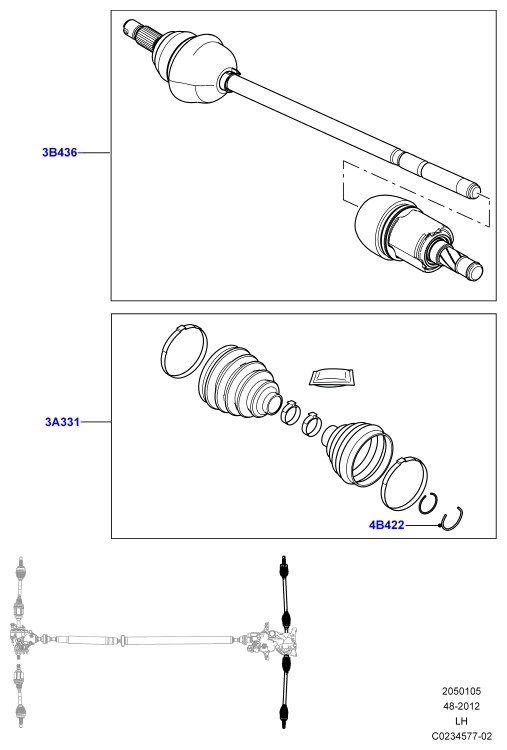 3B436

3A331

4B422

2050105
48-2012
LH
C0234577-02