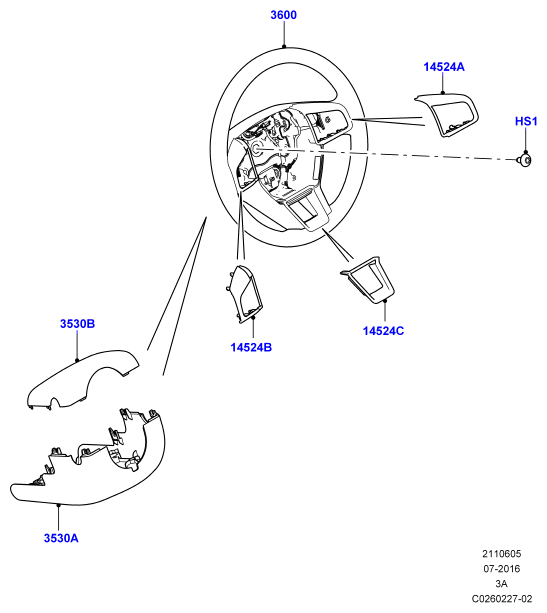 3600

14524A

HS1

14524B

14524C

3530B

3530A

2110605
07-2016
3A
C0260227-02