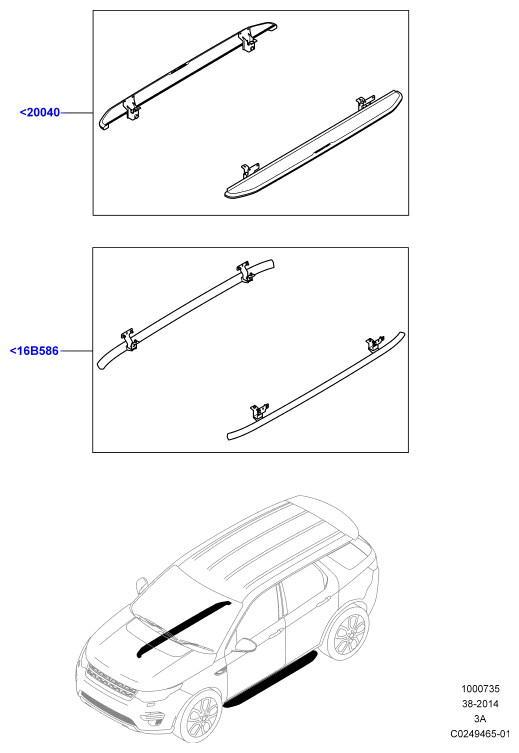 <20040

<16B586

1000735
38-2014
3A
C0249465-01