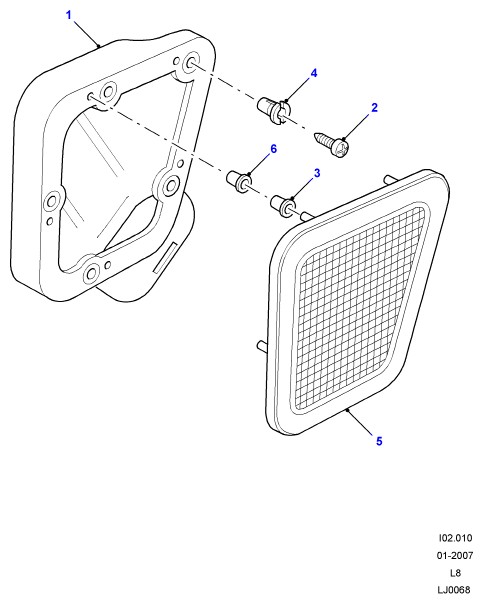 1
4
2
6
3
5

I02.010
01-2007
L8
LJ0068