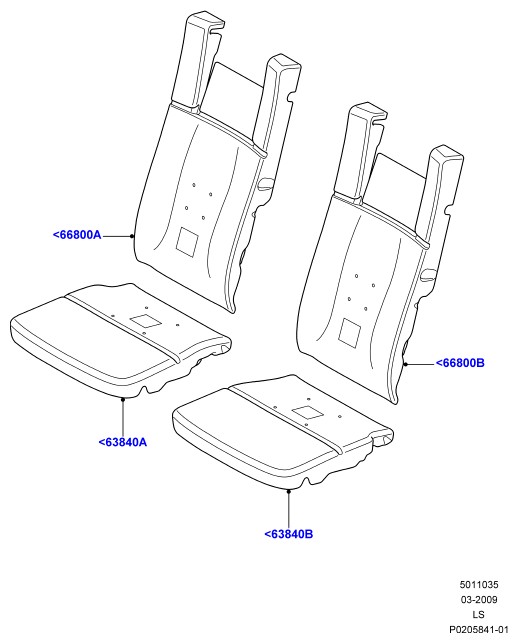 <66800A

<66800B

<63840A

<63840B

5011035
03-2009
LS
P0205841-01