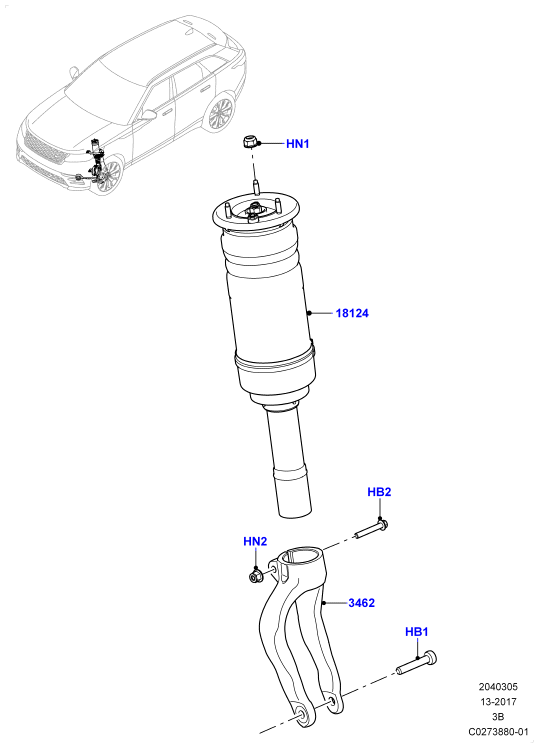 HN1

18124

HB2

HN2

3462

HB1

2040305
13-2017
3B
C0273880-01