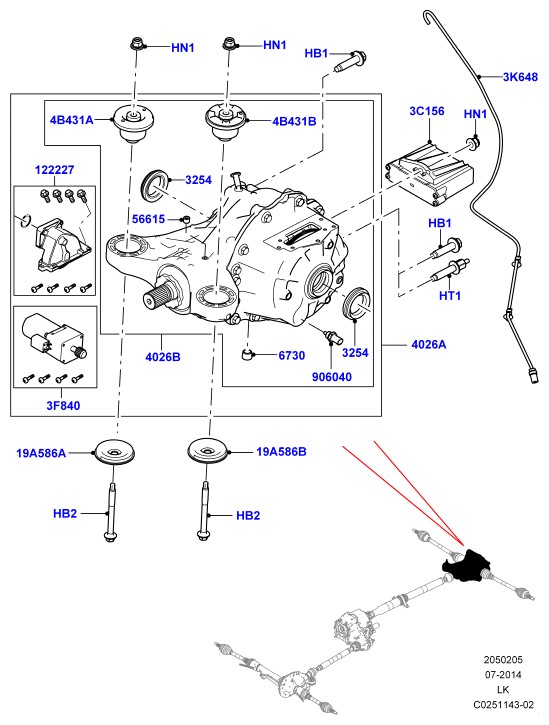 HN1
HN1
HB1
3K648
4B431A
4B431B
3C156
HN1
122227
3254
56615
HB1
HT1
4026B
6730
3254
4026A
906040
3F840
19A586A
19A586B
HB2
HB2
2050205
07-2014
LK
C0251143-02