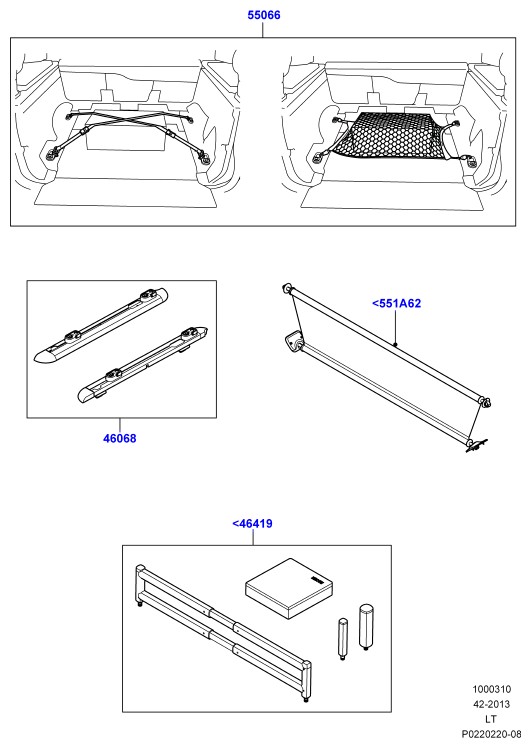 55066

<551A62

46068

<46419

1000310
42-2013
LT
P0220220-08