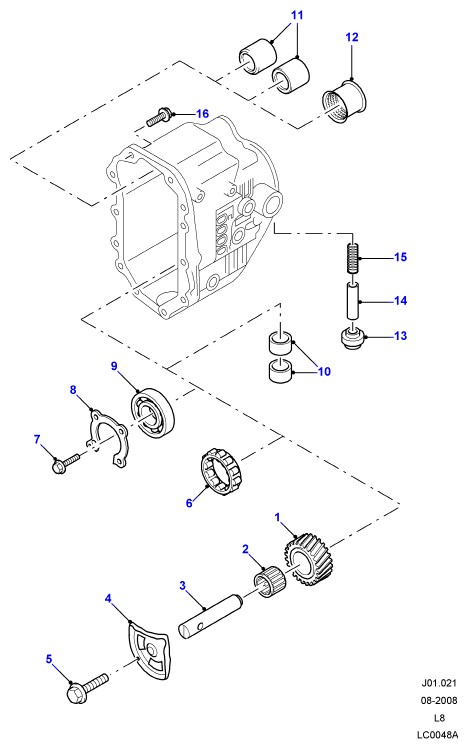 11
12
16
15
14
13
10
9
8
7
6
1
2
3
4
5
J01.021
08-2008
L8
LC0048A