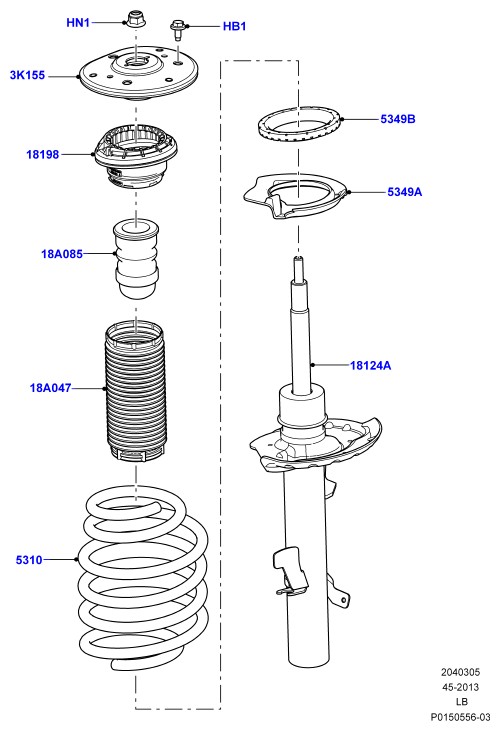 HN1
HB1
3K155
18198
18A085
18A047
5310
5349B
5349A
18124A

2040305
45-2013
LB
P0150556-03