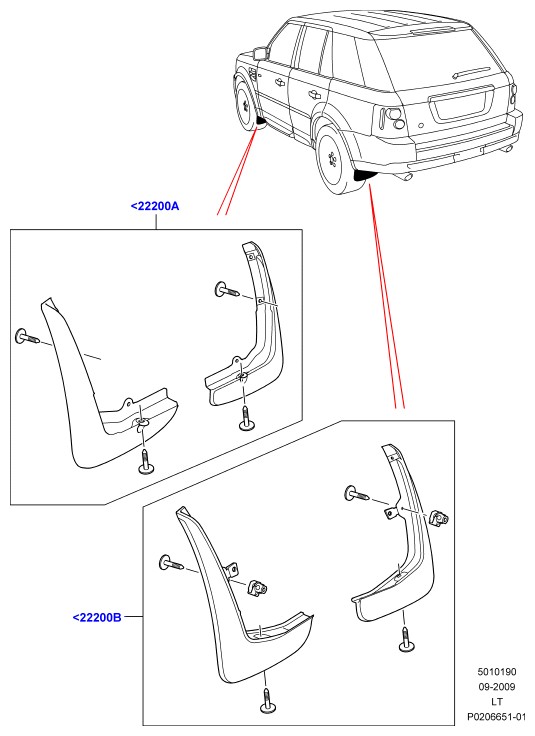 <22200A

<22200B

5010190
09-2009
LT
P0206651-01