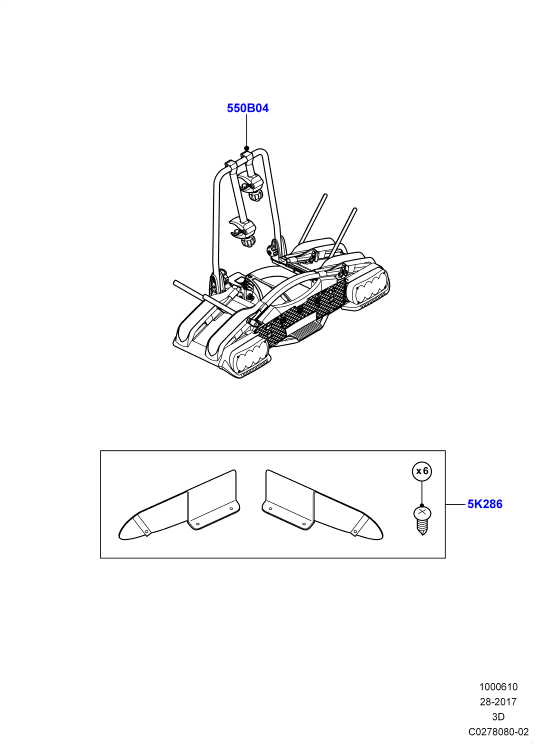 550B04

x6

5K286

1000610
28-2017
3D
C0278080-02