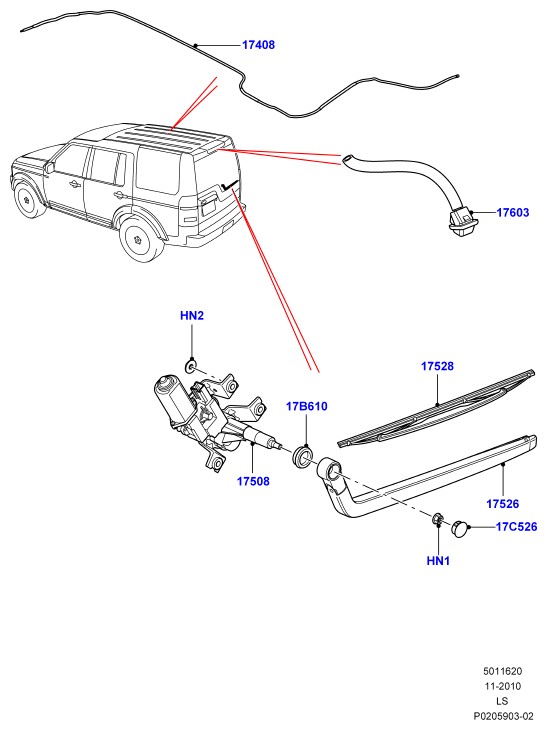 17408

17603

HN2

17528

17B610

17508

17526

17C526

HN1

5011620
11-2010
LS
P0205903-02