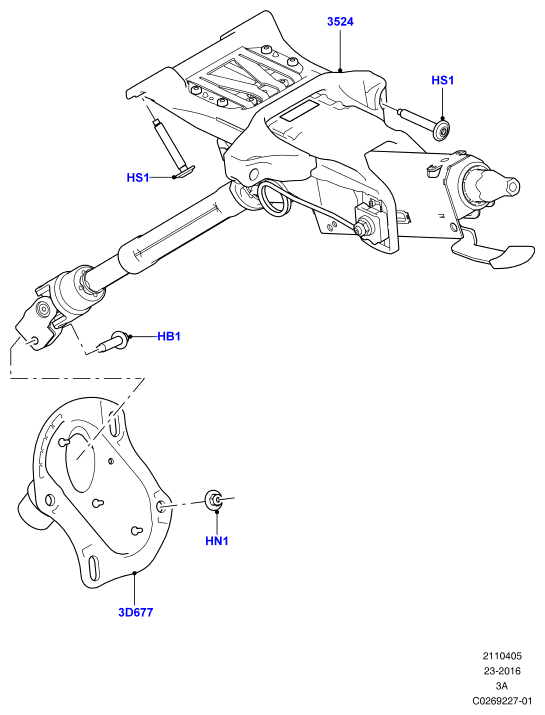 3524
HS1
HS1
HB1
HN1
3D677
2110405
23-2016
3A
C0269227-01