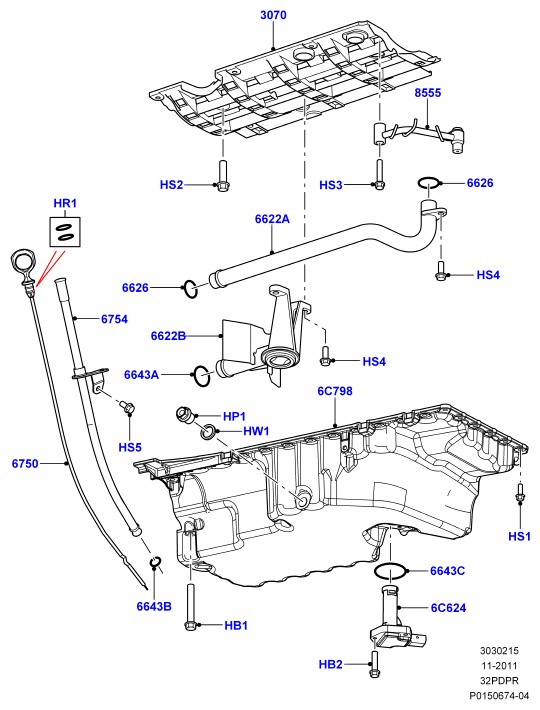 3070
8555
HS2
HS3
6626
HR1
6622A
HS4
6626
6754
6622B
HS4
6643A
6C798
HP1
HW1
HS5
6750
HS1
6643C
6643B
6C624
HB1
HB2
3030215
11-2011
32PDPR
P0150674-04