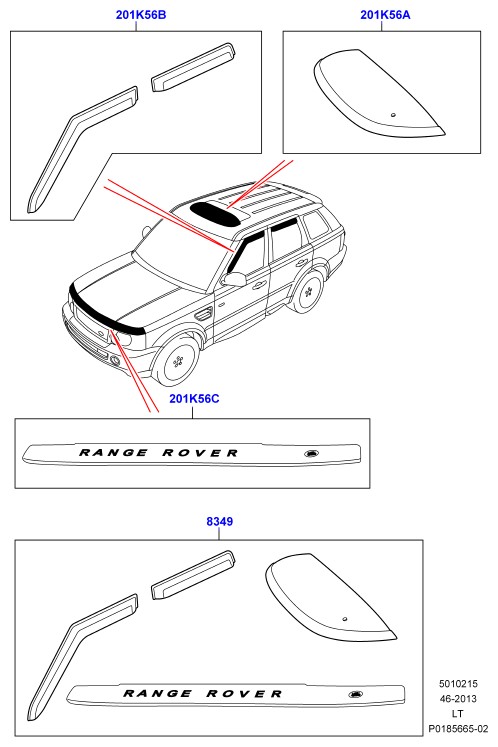 201K56B

201K56A

201K56C

RANGE ROVER

8349

RANGE ROVER

5010215
46-2013
LT
P0185665-02